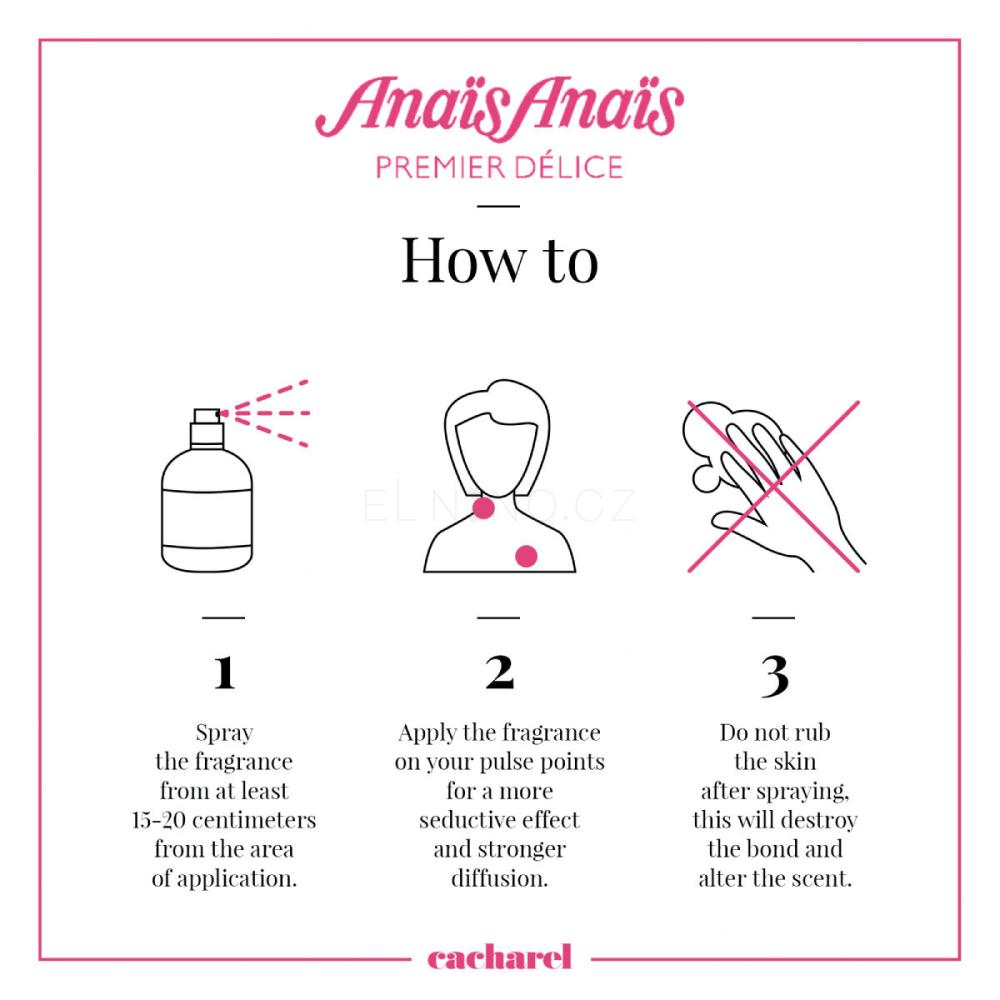 Anaïs Anaïs
PREMIER DÉLICE

How to

ELNINO.CZ

1

Spray the fragrance from at least 15-20 centimeters from the area of application.

2

Apply the fragrance on your pulse points for a more seductive effect and stronger diffusion.

3

Do not rub the skin after spraying, this will destroy the bond and alter the scent.

cacharel