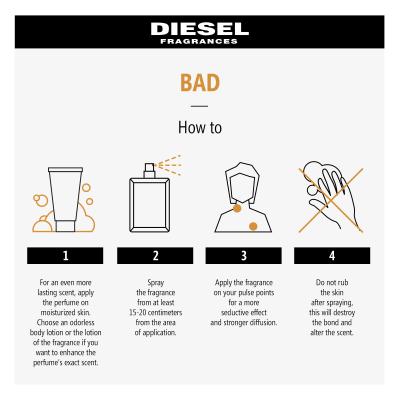 DIESEL
FRAGRANCES

BAD

How to

1

For an even more lasting scent, apply the perfume on moisturized skin. Choose an odorless body lotion or the lotion of the fragrance if you want to enhance the perfume's exact scent.

2

Spray the fragrance from at least 15-20 centimeters from the area of application.

3

Apply the fragrance on your pulse points for a more seductive effect and stronger diffusion.

4

Do not rub the skin after spraying, this will destroy the bond and alter the scent.